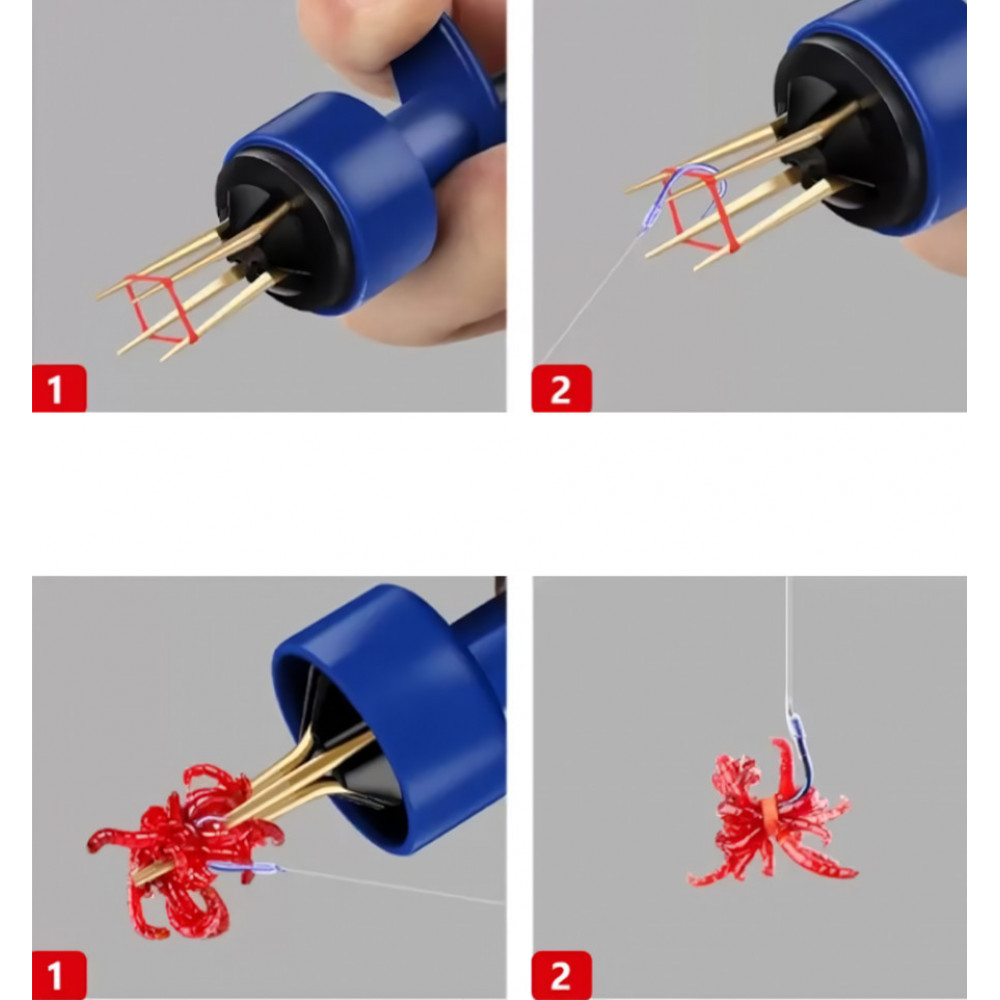 1

2

1

2